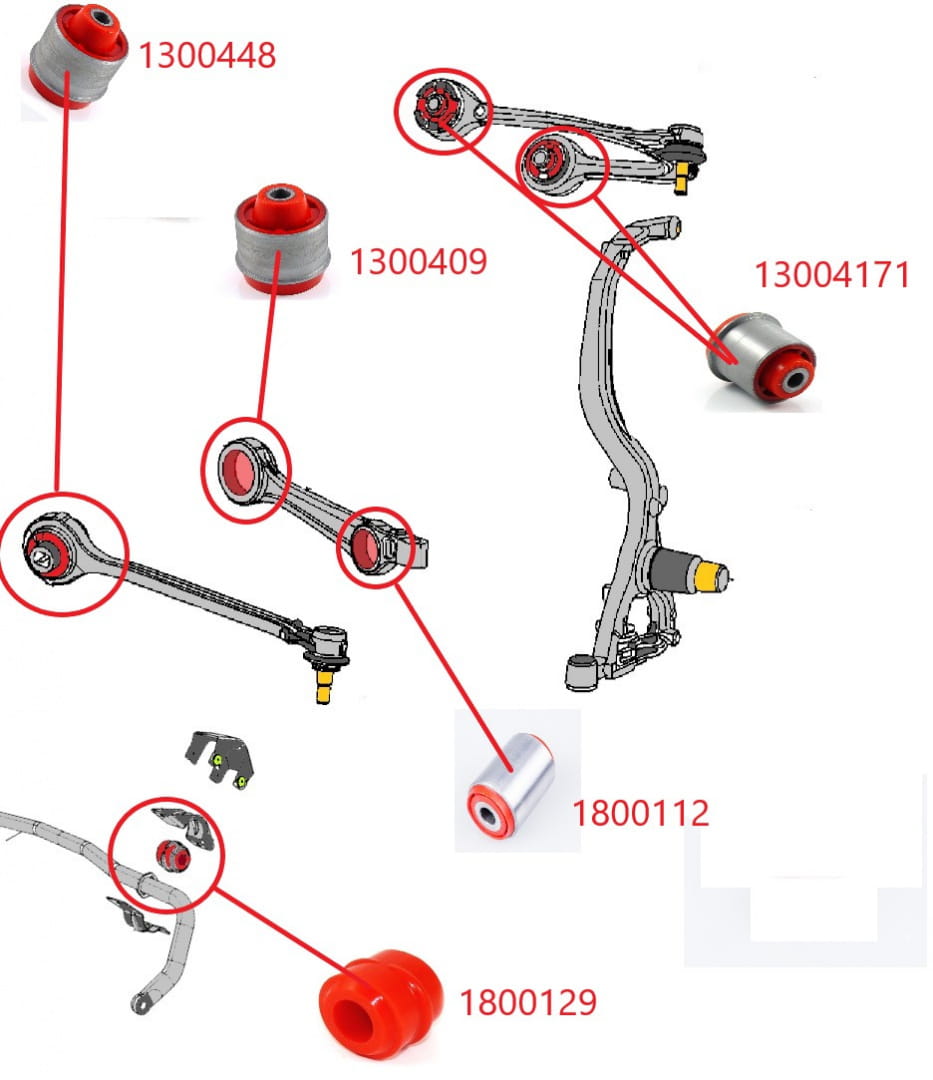 1300448

1300409

13004171

1800112

1800129