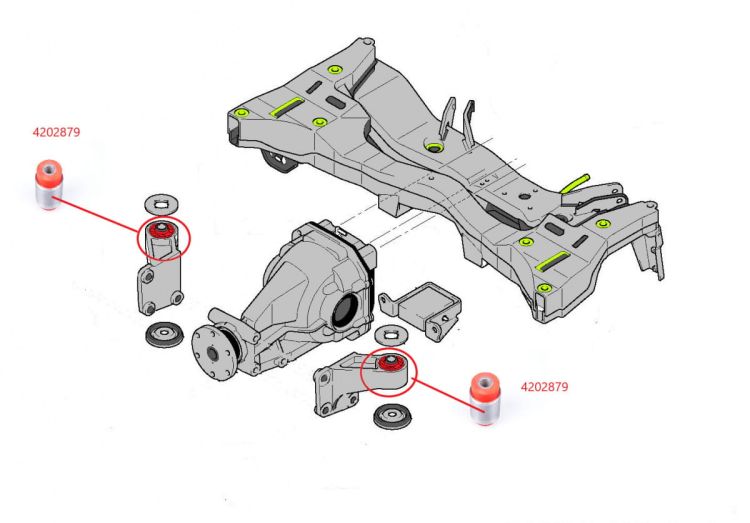 4202879

4202879