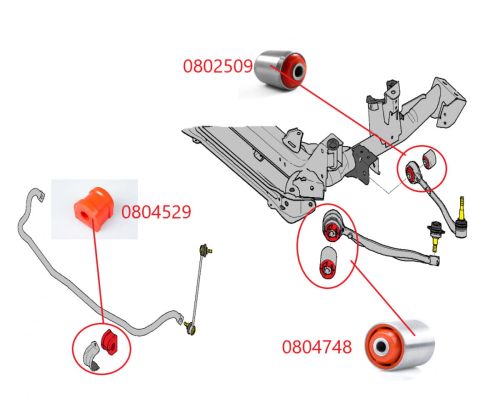 0802509

0804529

0804748