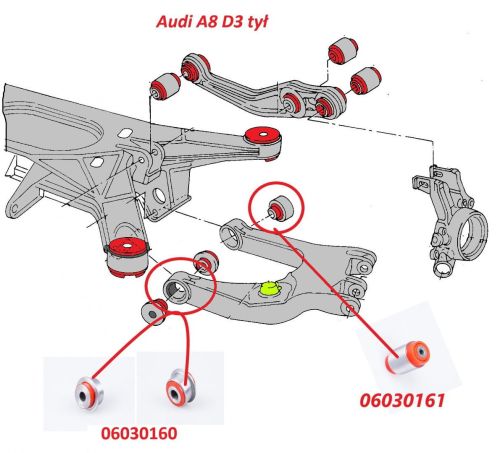 Audi A8 D3 tył

06030161

06030160